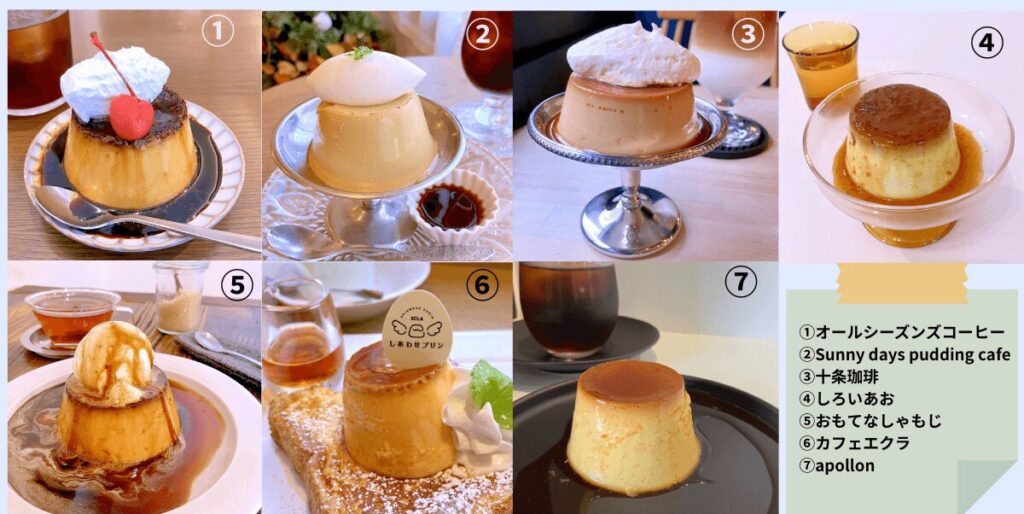 ①

②

③

④

⑤

⑥

ECLA
しあわせプリン

⑦

①オールシーズンズコーヒー
②Sunny days pudding cafe
③十条珈琲
④しろいあお
⑤おもてなしゃもじ
⑥カフェエクラ
⑦apollon